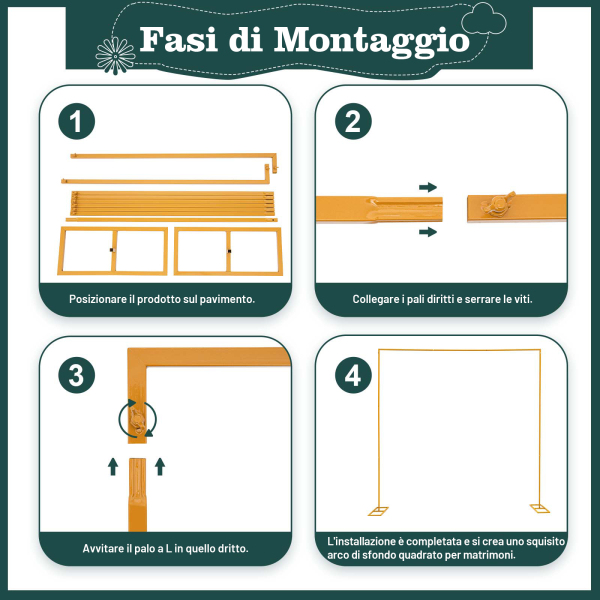 Fasi di Montaggio

1

Posizionare il prodotto sul pavimento.

2

Collegare i pali diritti e serrare le viti.

3

Avvitare il palo a L in quello dritto.

4

L'installazione è completata e si crea uno squisito arco di sfondo quadrato per matrimoni.