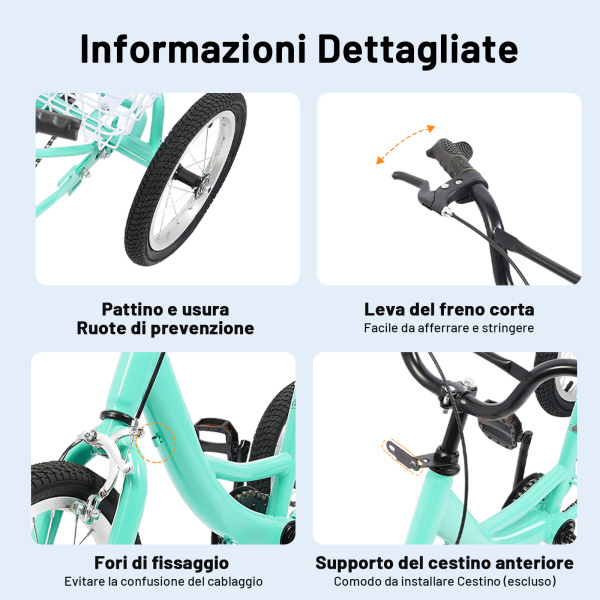 Informazioni Dettagliate

Pattino e usura
Ruote di prevenzione

Leva del freno corta
Facile da afferrare e stringere

Fori di fissaggio
Evitare la confusione del cablaggio

Supporto del cestino anteriore
Comodo da installare Cestino (escluso)